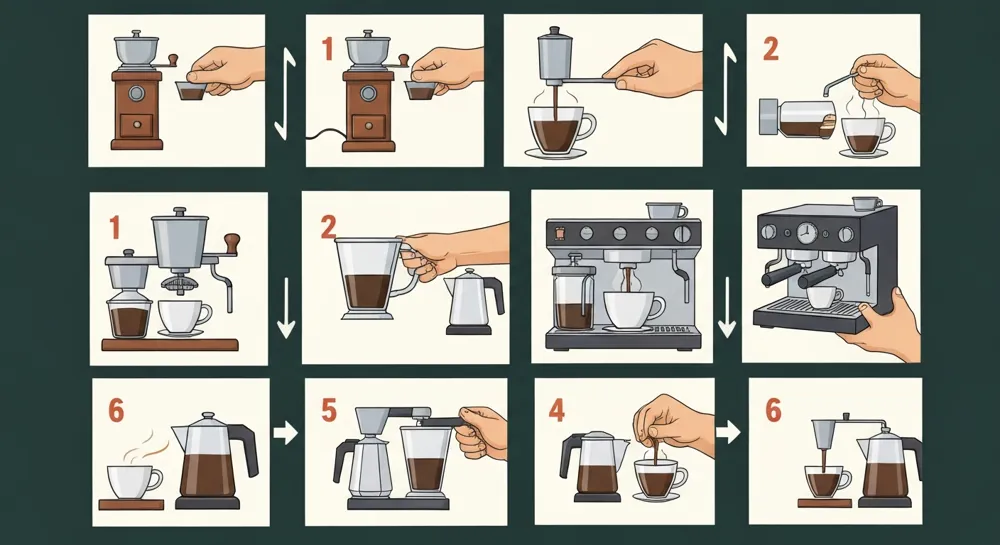 1

2

1

2

6

5

4

6